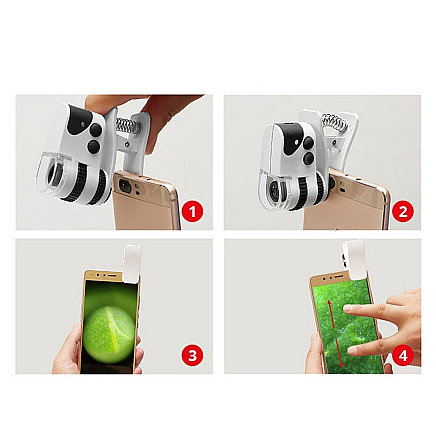 1

2

3

4