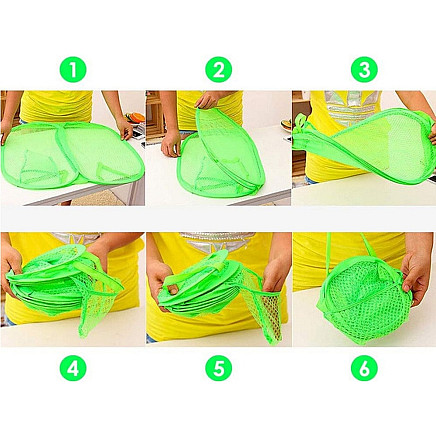 1
2
3
4
5
6