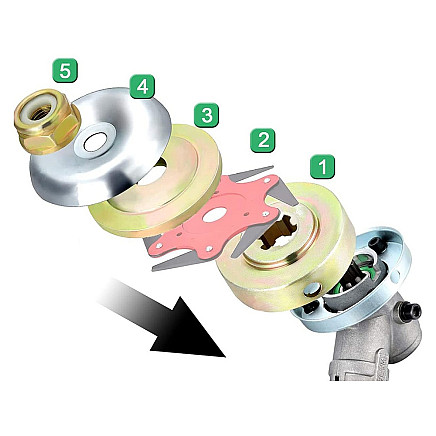 5
4
3
2
1