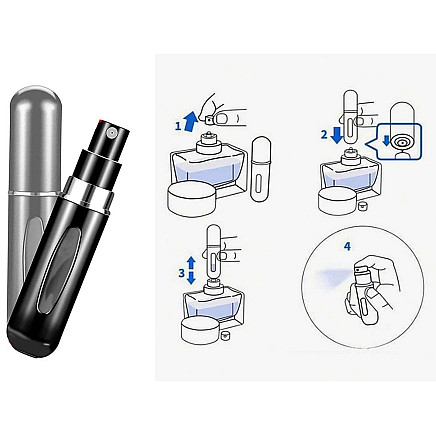 1

2

3

4