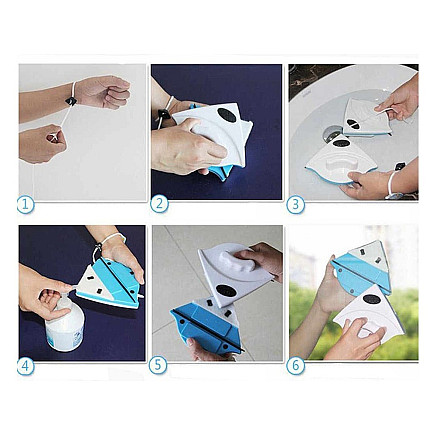 1

2

3

4

5

6