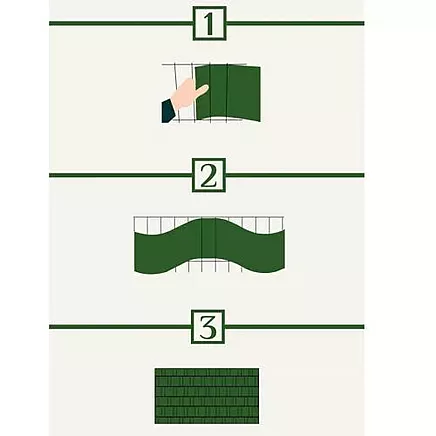 1

2

3