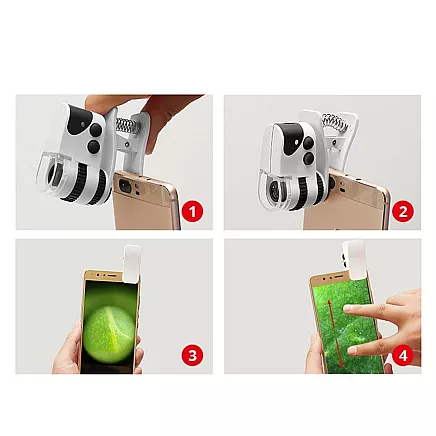 1

2

3

4