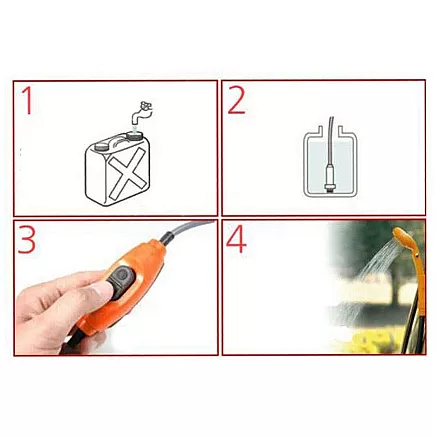 1

2

3

4