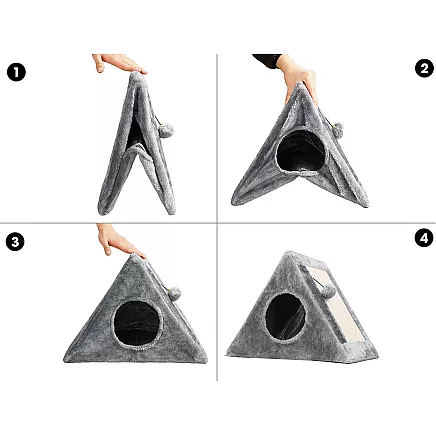 1

2

3

4