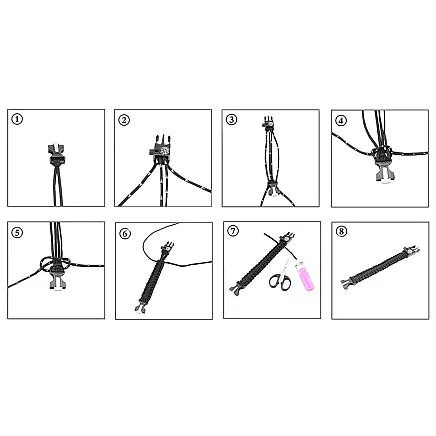 ①
②
③
④
⑤
⑥
⑦
⑧