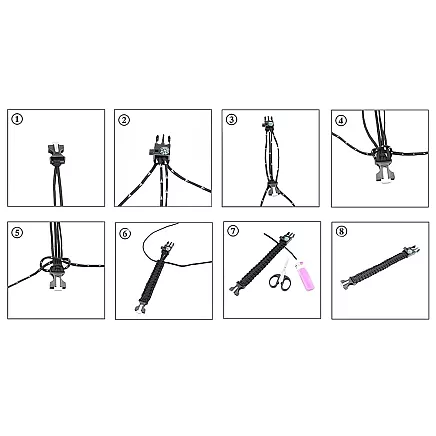 ①

②

③

④

⑤

⑥

⑦

⑧