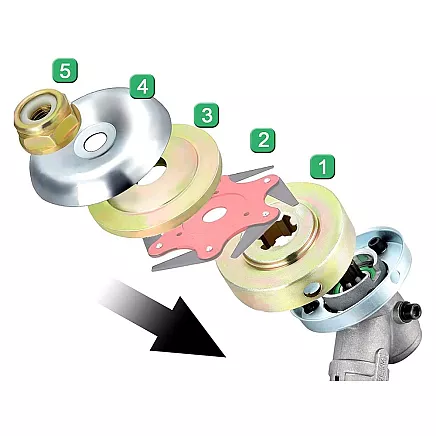 5
4
3
2
1