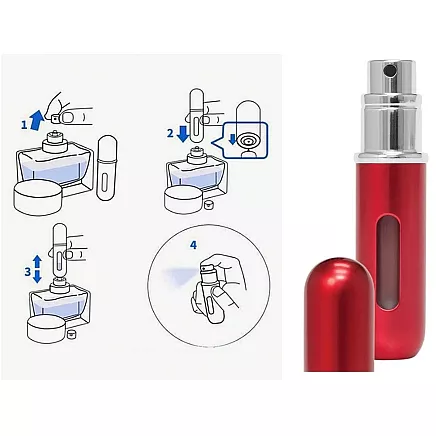 1

2

3

4