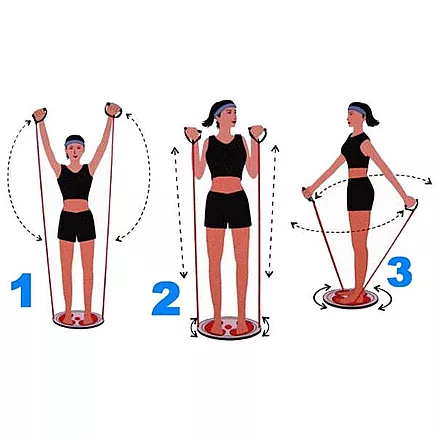 1

2

3