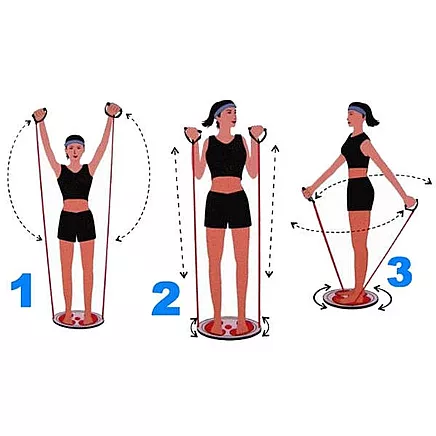 1
2
3