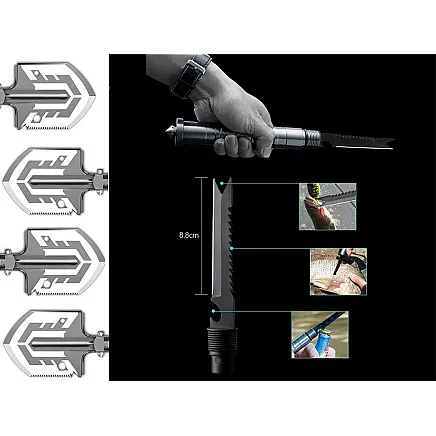 8.8cm