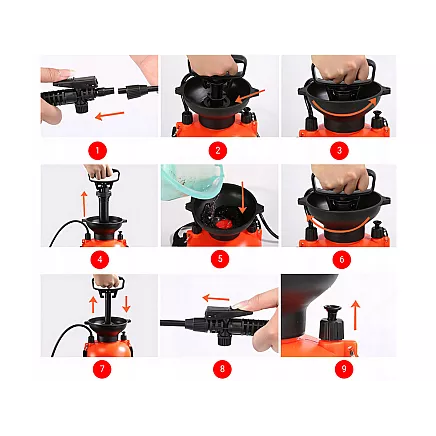 1
2
3
4
5
6
7
8
9