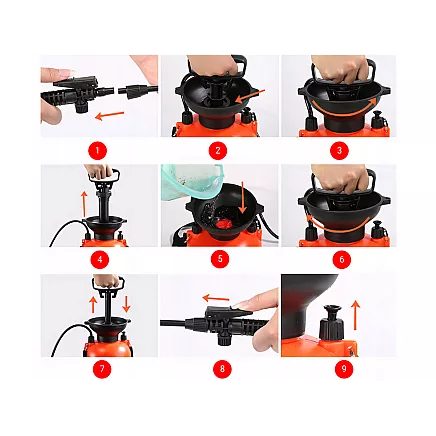 1 2 3

4 5 6

7 8 9