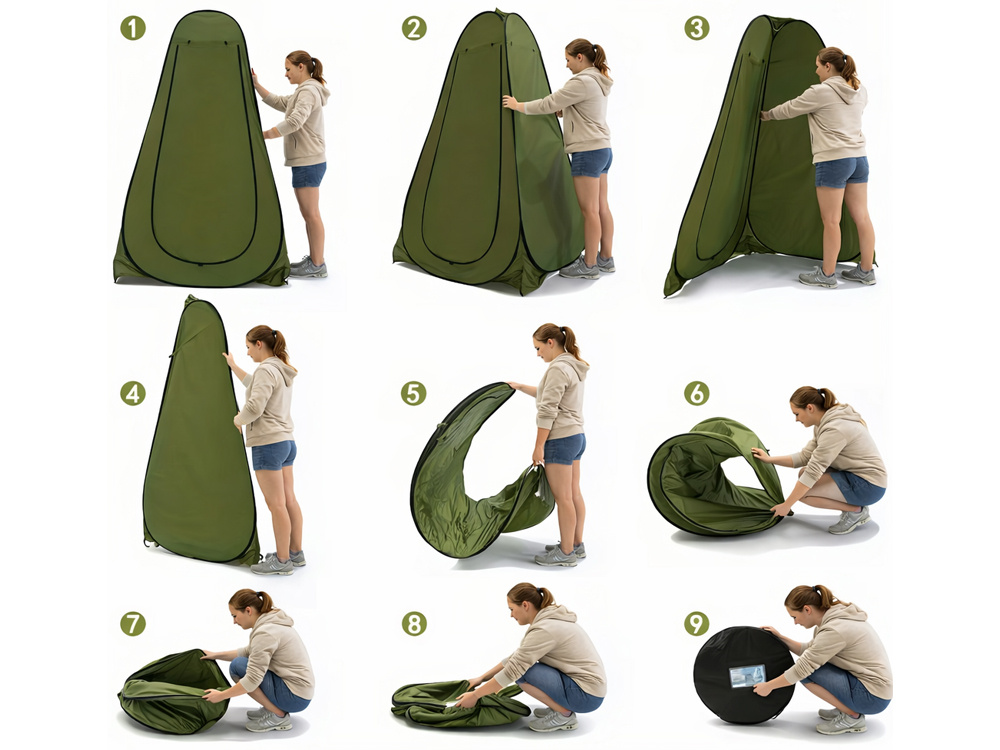 1
2
3
4
5
6
7
8
9