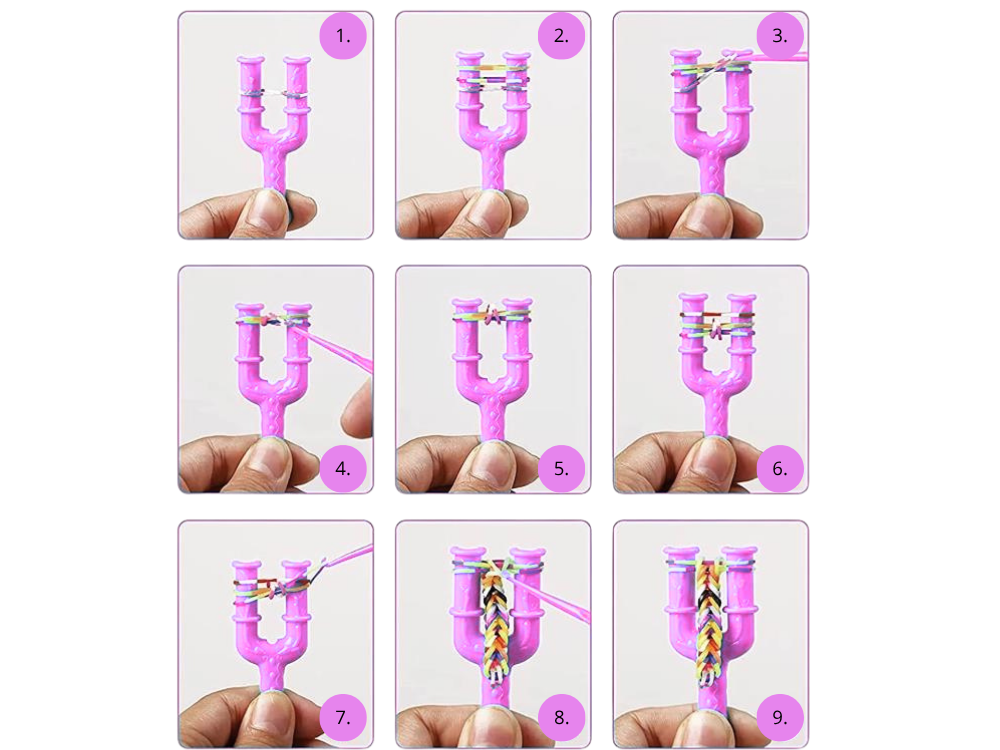 1.

2.

3.

4.

5.

6.

7.

8.

9.