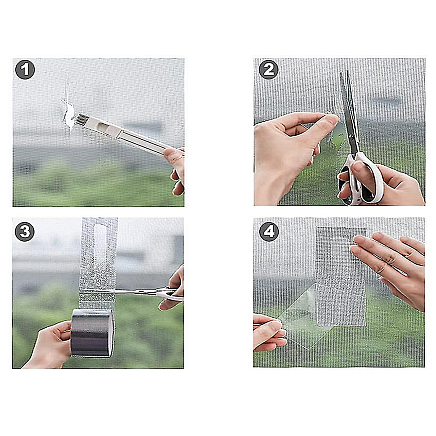 1

2

3

4