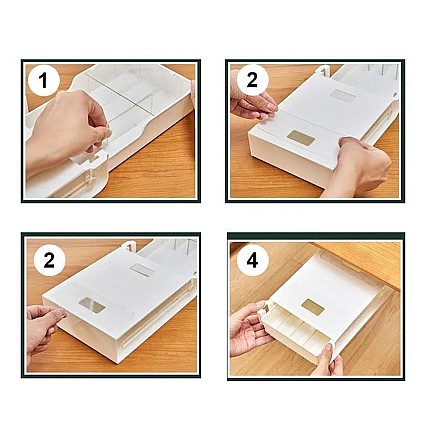 1

2

2

4