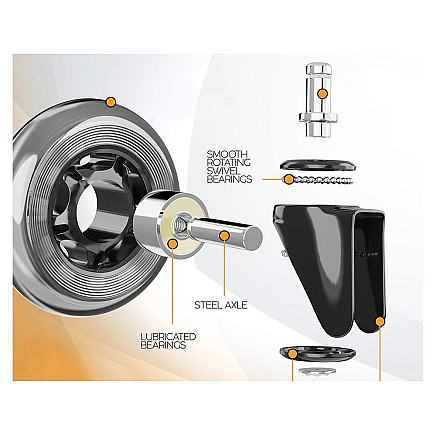 SMOOTH ROTATING SWIVEL BEARINGS

STEEL AXLE

LUBRICATED BEARINGS