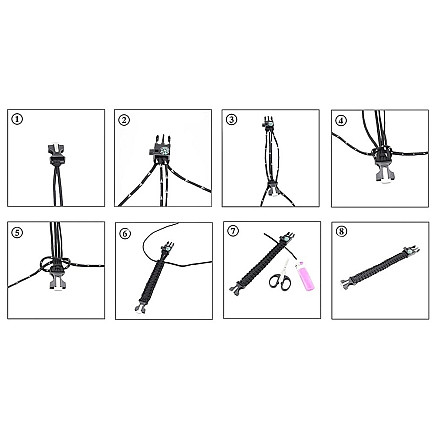 ①

②

③

④

⑤

⑥

⑦

⑧