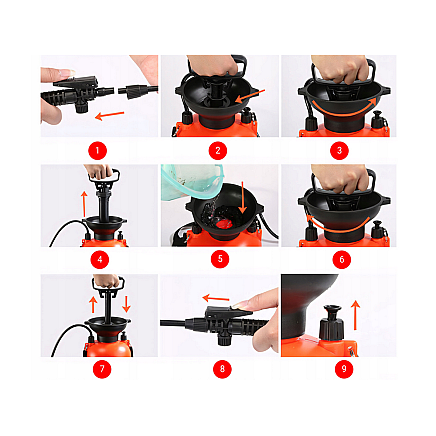 1

2

3

4

5

6

7

8

9