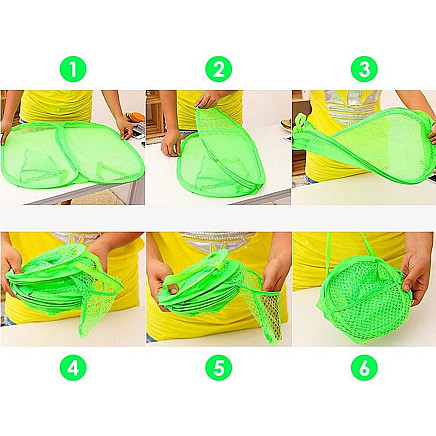 1

2

3

4

5

6